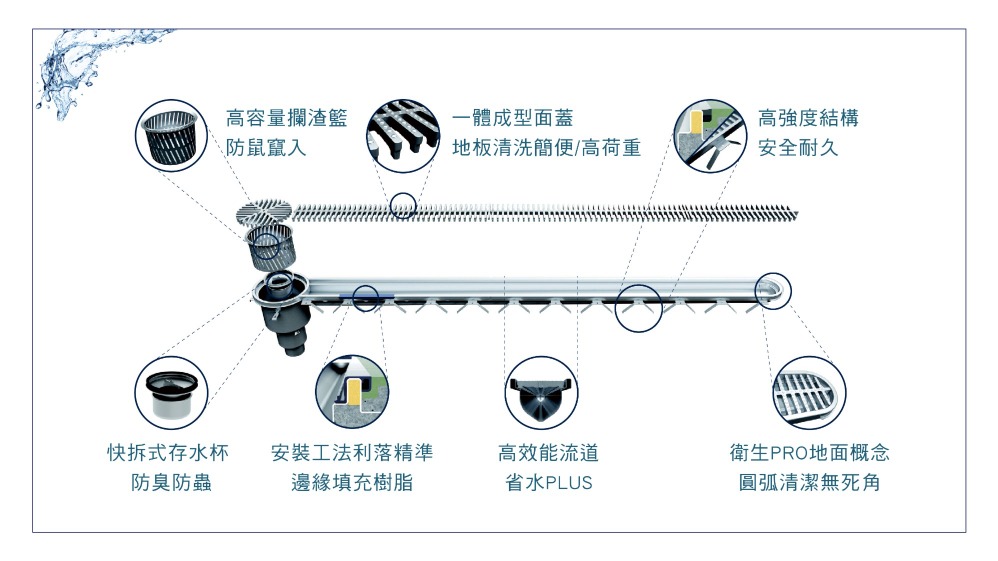 高容量攔渣籃
防鼠竄入

一體成型面蓋
地板清洗簡便/高荷重

高強度結構
安全耐久

快拆式存水杯
防臭防蟲

安裝工法利落精準
邊緣填充樹脂

高效能流道
省水PLUS

衛生PRO地面概念
圓弧清潔無死角