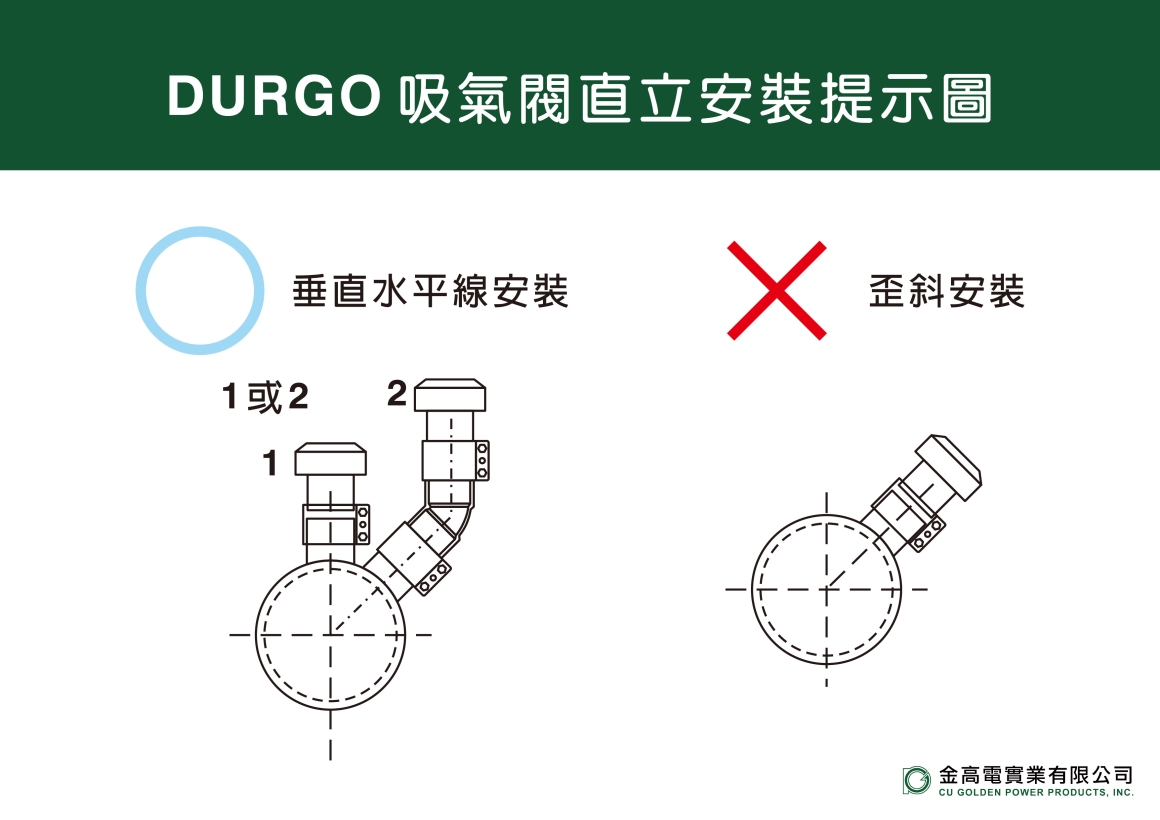 DURGO 吸氣閥直立安裝提示圖

垂直水平線安裝

歪斜安裝

1或2

2

1

金高電實業有限公司
CU GOLDEN POWER PRODUCTS, INC.